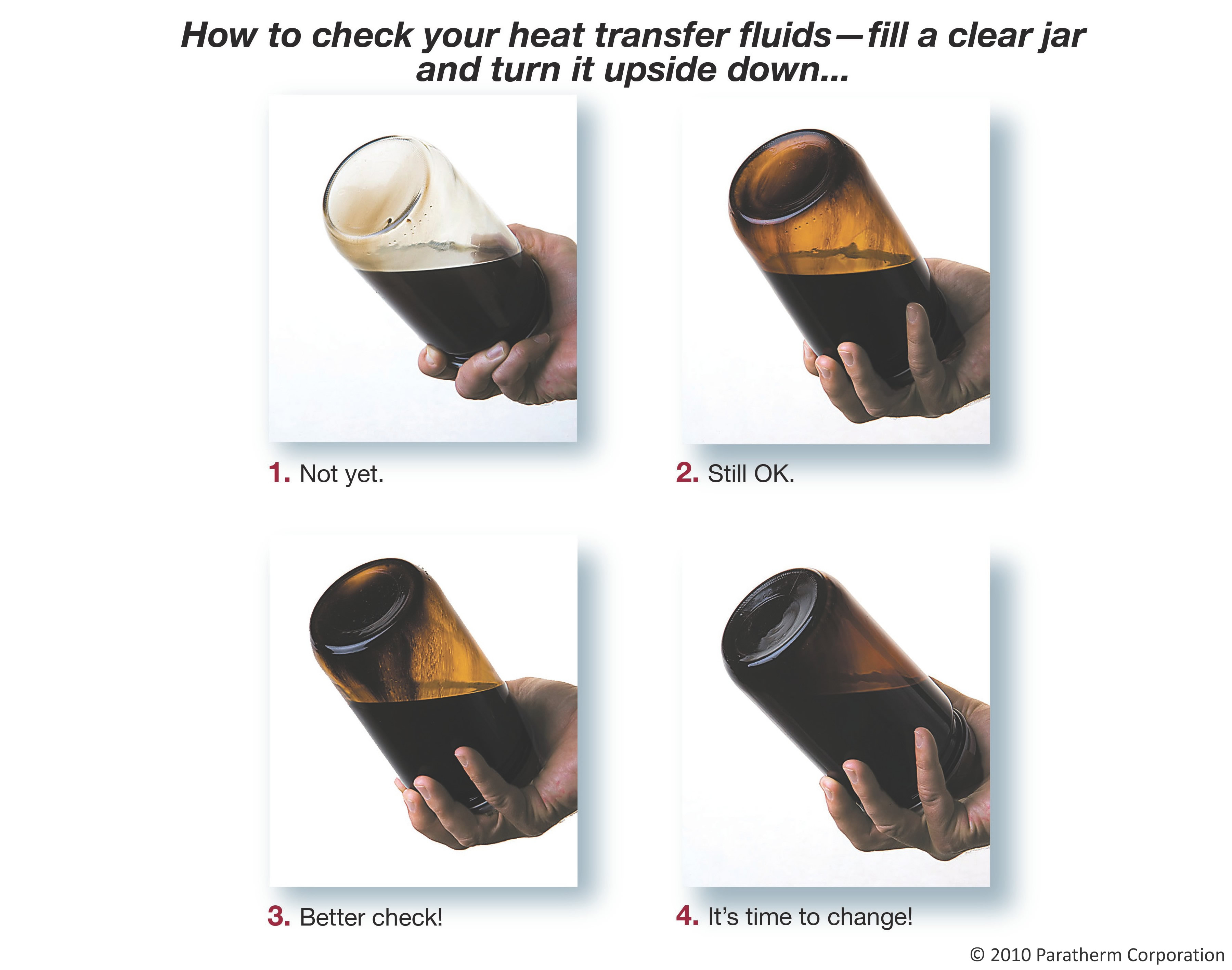 How to check your heat transfer fluids—fill a clear jar and turn it upside down...

1. Not yet.

2. Still OK.

3. Better check!

4. It's time to change!

© 2010 Paratherm Corporation